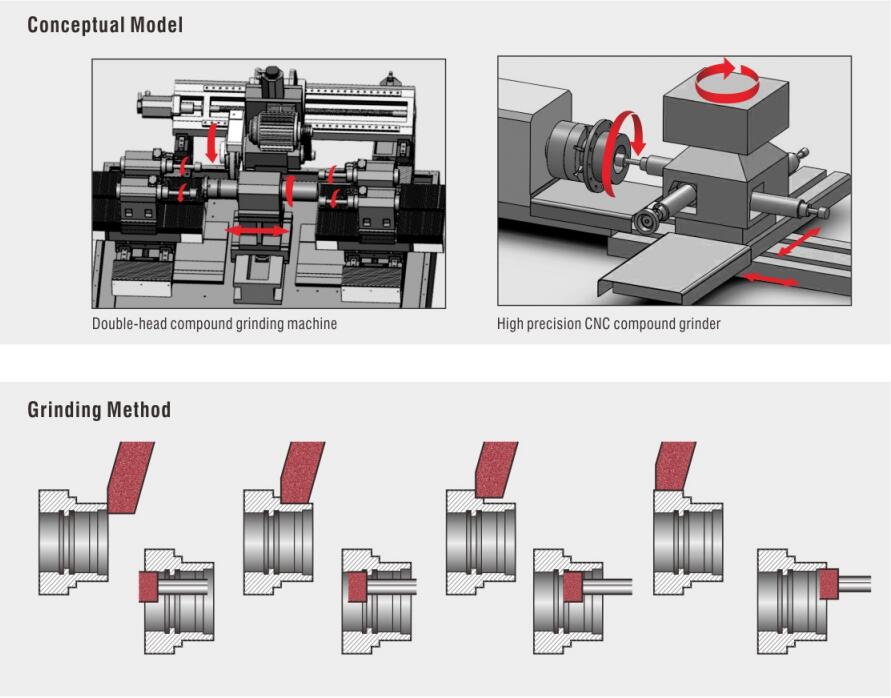 Conceptual Model

Double-head compound grinding machine

High precision CNC compound grinder

Grinding Method